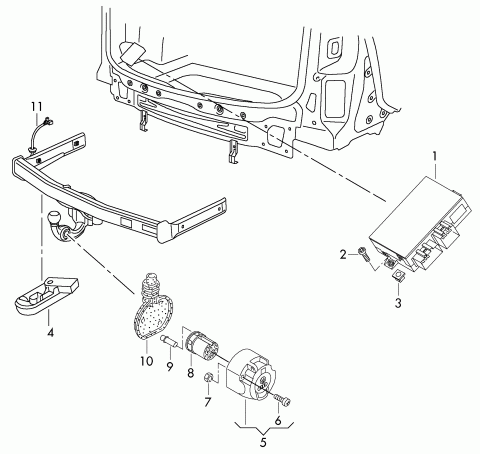 11
1
2
3
4
10
9
8
7
6
5