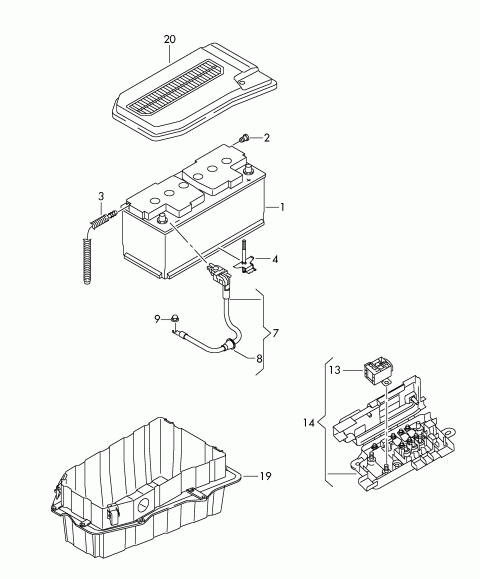 20
2
3
1
4
9
7
8
13
14
19