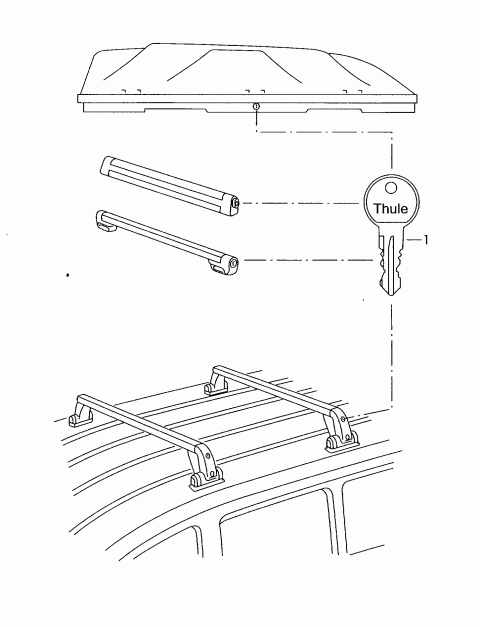 Thule

1