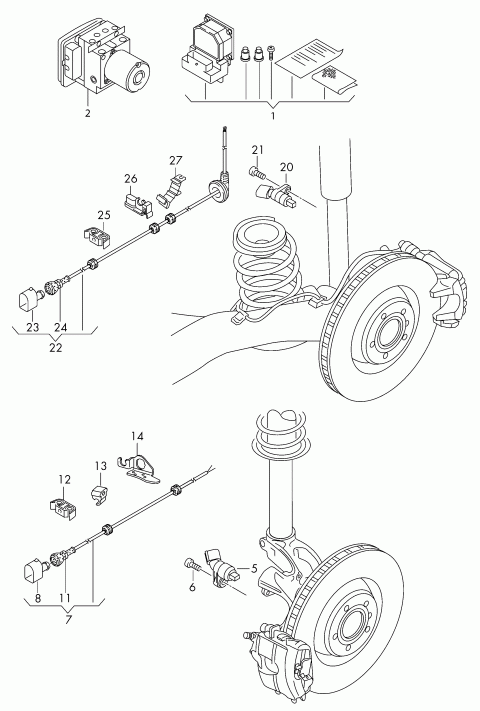 2
1
21
20
27
26
25
23
24
22
14
13
12
5
6
8
11
7