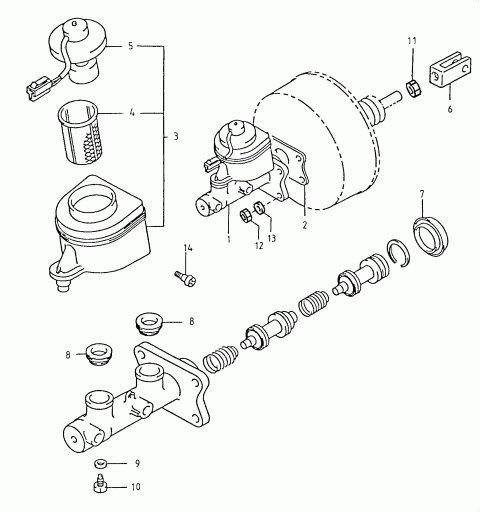 5
4
3
11
6
7
1
12
13
2
14
8
8
9
10