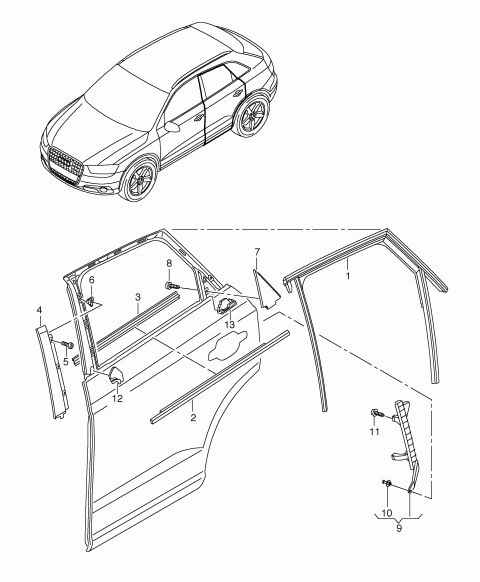 7
8
1
6
3
4
13
5
12
2
11
10
9