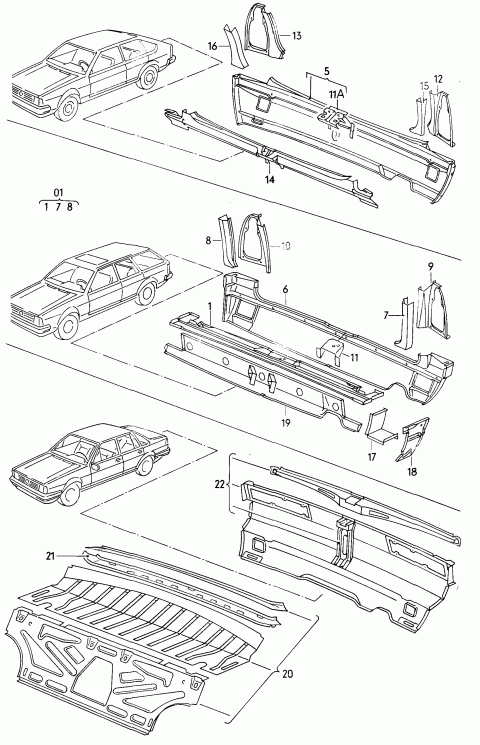 16
13
5
11A
15
12
14
01
1 7 8
8
10
9
6
1
7
11
19
17
18
22
21
20