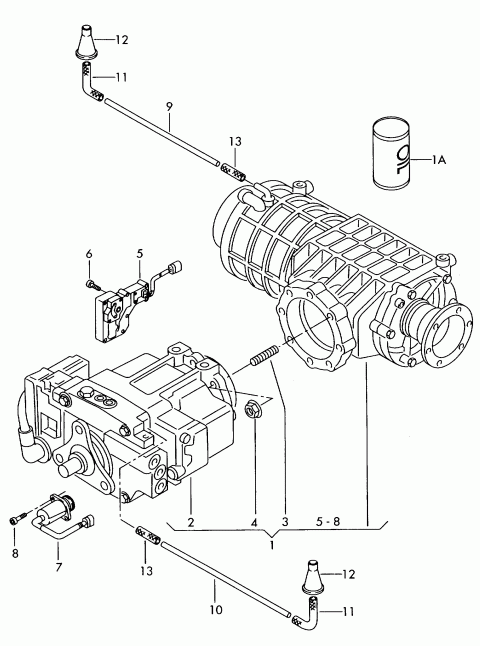 12
11
9
13
1A
6
5
2
4
3
5 - 8
1
8
7
13
10
12
11