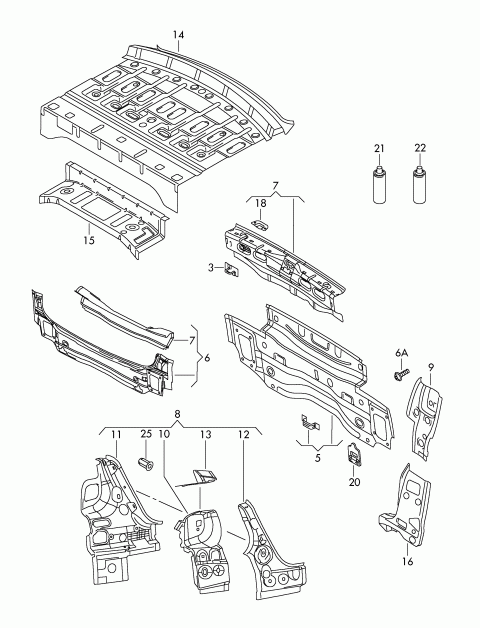 14
21
22
7
18
15
3
7
6
6A
9
8
11
25
10
13
12
5
20
16