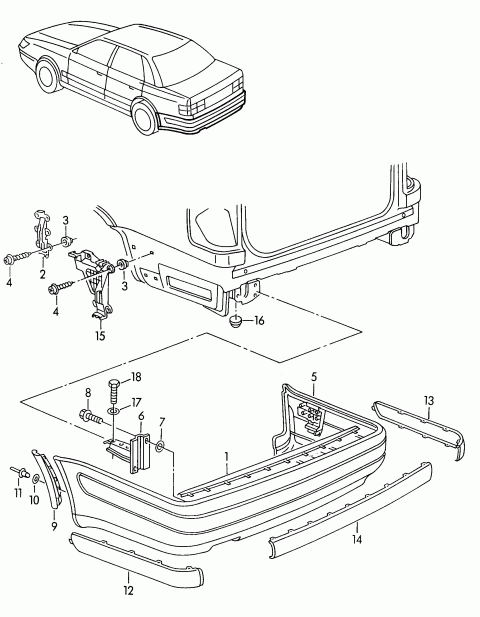 3
2
4
3
4
15
16
18
8
17
6
7
5
13
1
11
10
9
14
12