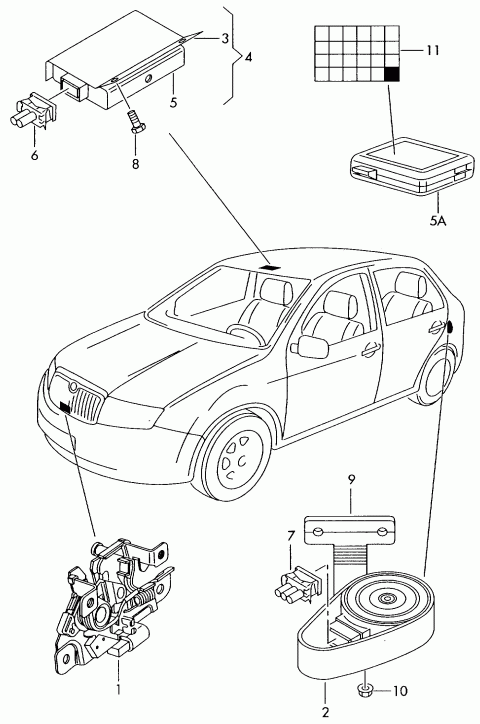 3
4
5
6
8
11
5A
9
7
1
2
10