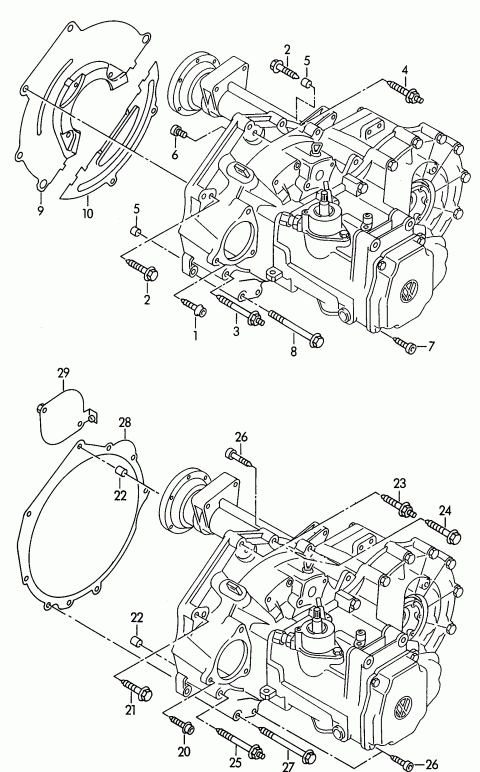 2
5
4
6
9
10
5
2
1
3
8
7
29
28
26
22
23
24
22
21
20
25
27
26