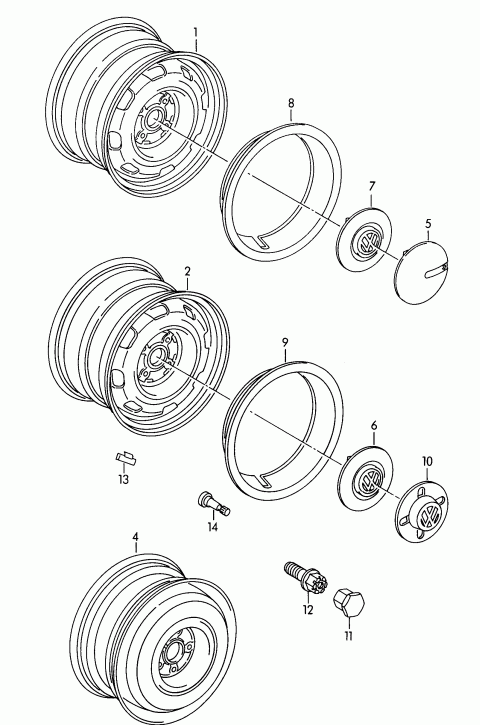 1
8
7
5
2
9
6
10
13
14
4
12
11