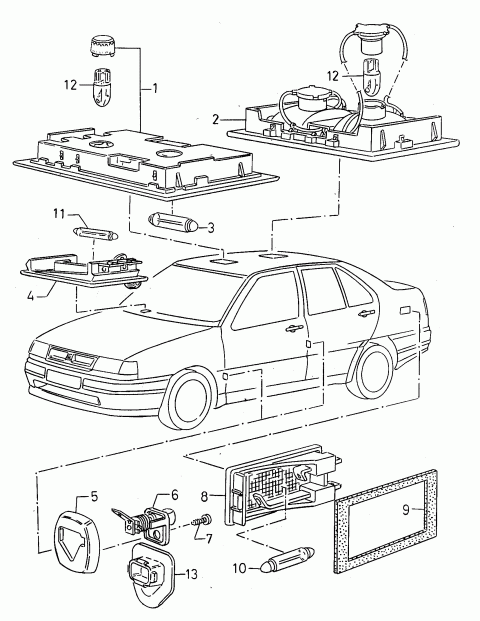 12
1
12
2
11
3
4
5
6
8
9
7
10
13