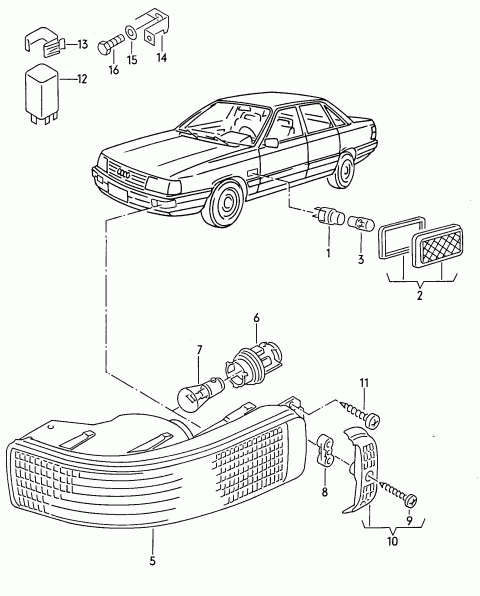 13
16
15
14
12
1
3
2
6
7
11
8
9
10
5