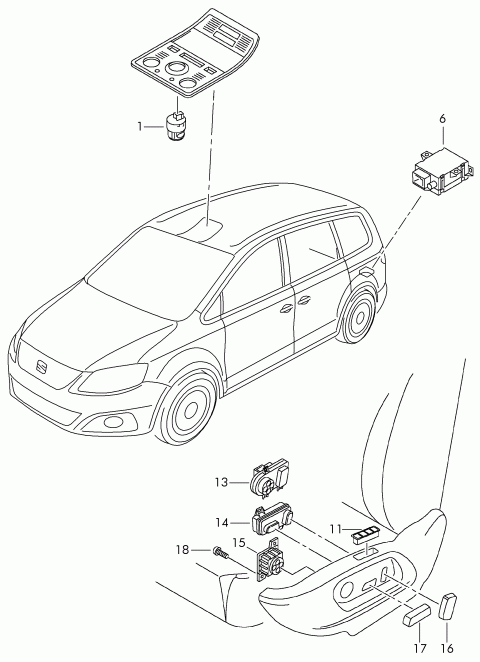 1
6
13
14
11
18
15
17
16