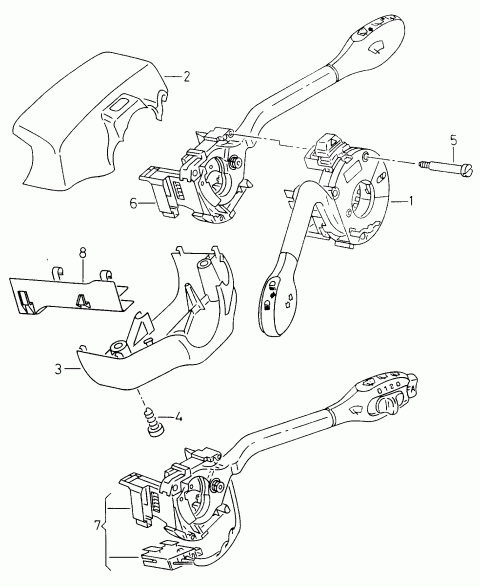 2
5
6
1
8
3
4
0 1 2 0
7