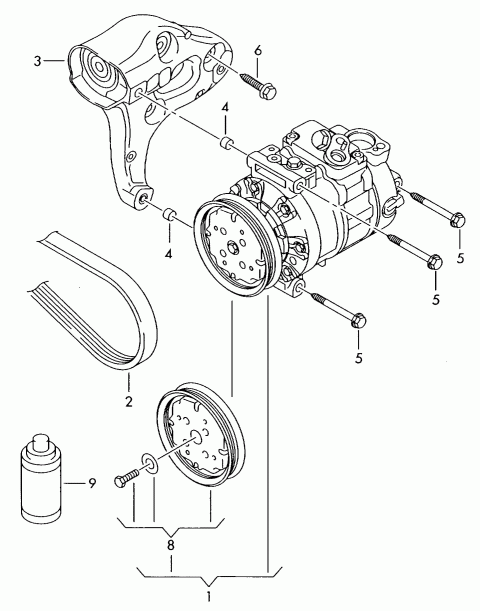 3
6
4
4
5
5
5
2
9
8
1