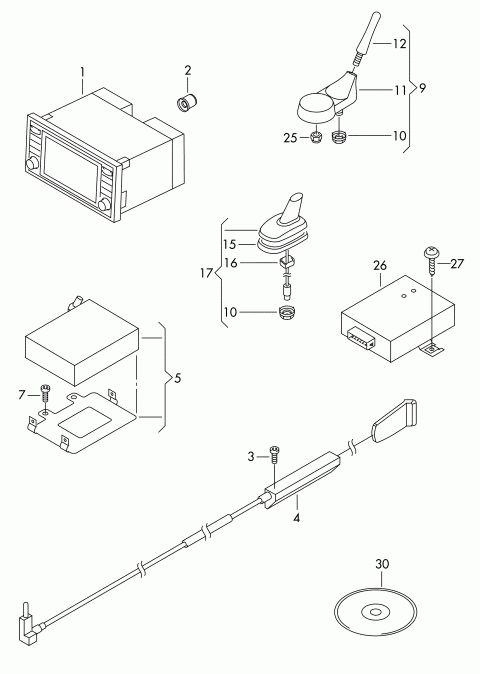 1
2
12
11
9
25
10
15
16
17
10
26
27
5
7
3
4
30