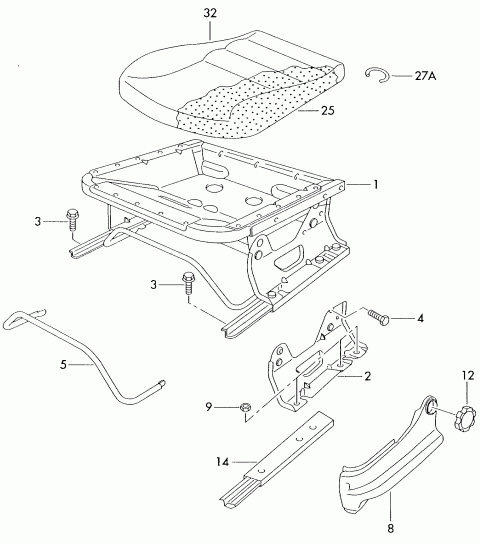 32
27A
25
1
3
3
4
5
2
12
9
14
8