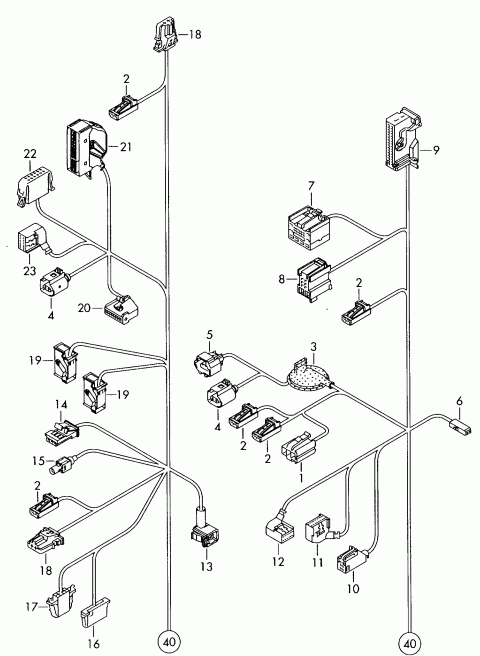 18
2
21
22
23
4
20
19
19
14
15
2
18
17
16
13
40
9
7
8
2
5
3
4
2
2
1
6
12
11
10
40