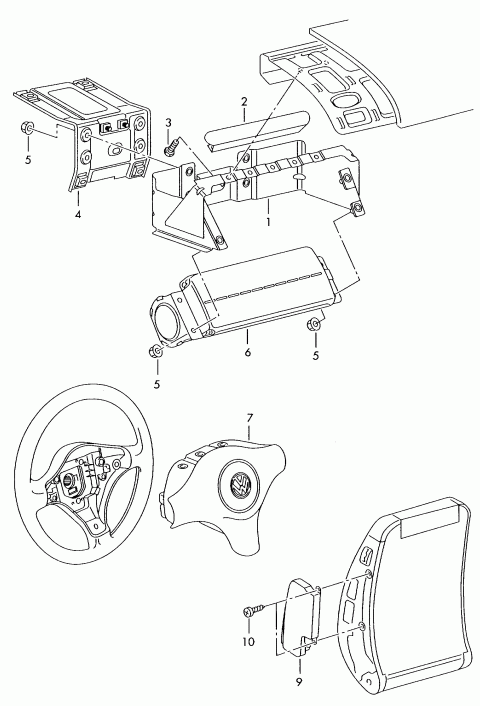 2
3
5
4
1
6
5
5
7
10
9