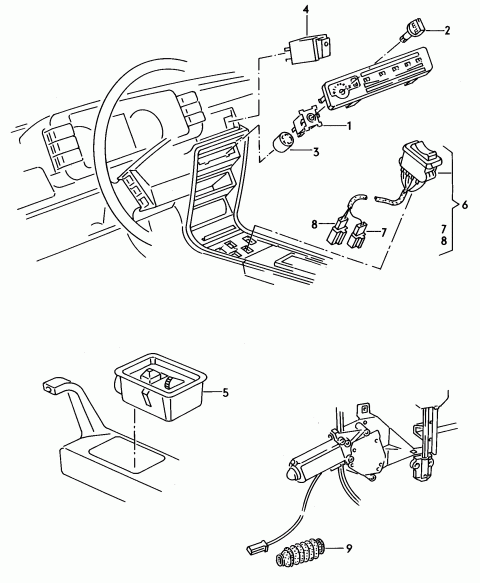 4
2
1
3
6
7
8
8
7
5
9