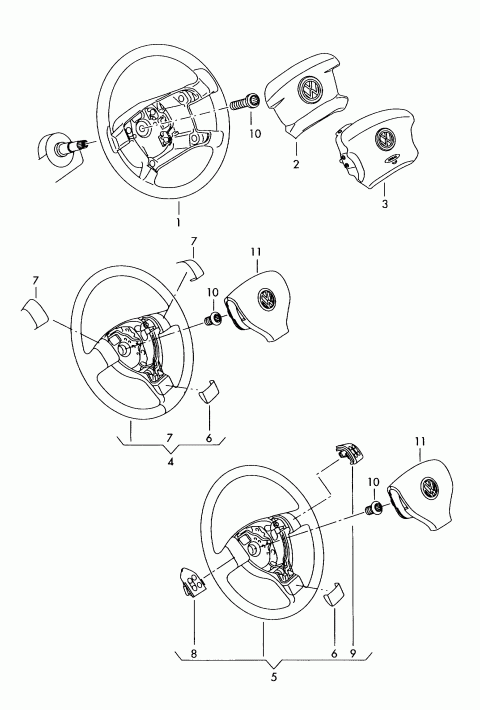 10
2
3
1
7
11
7
10
7
6
4
11
10
8
6
9
5