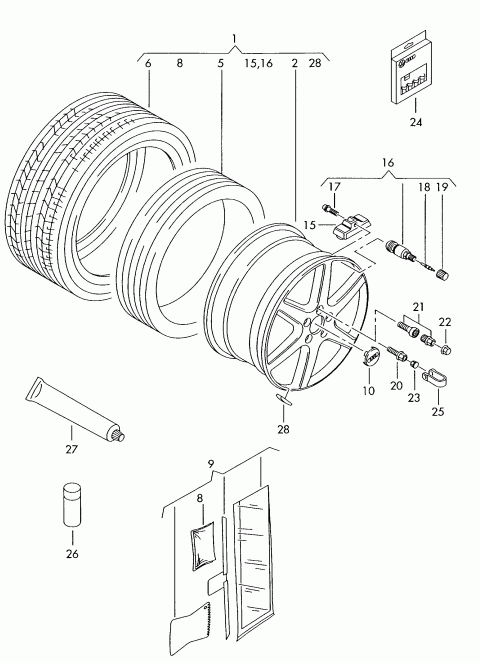 1
6 8 5 15,16 2 28
24
16
17
18 19
15
21
22
10
20
23
25
28
27
9
8
26