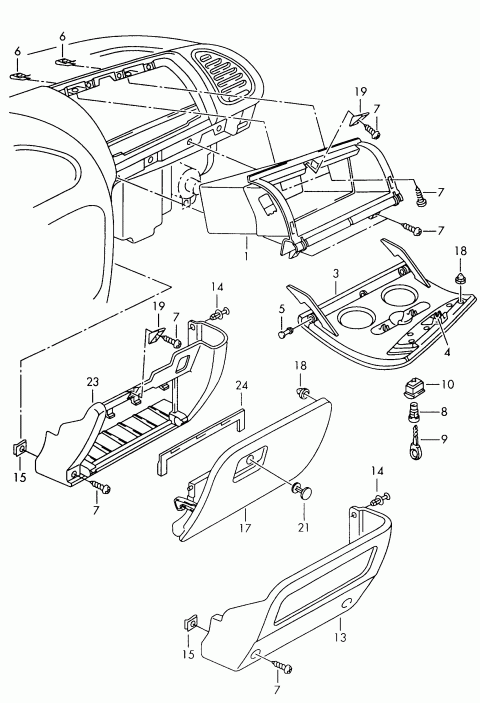 6
6
19
7
7
7
1
18
3
5
4
14
19
7
23
24
18
10
8
9
15
7
17
21
14
13
15
7