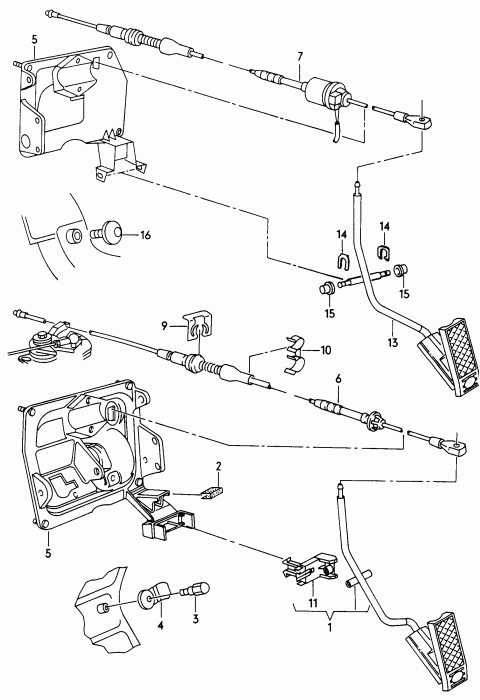 5
7
16
14
14
15
15
13
9
10
6
2
5
11
4
3
1