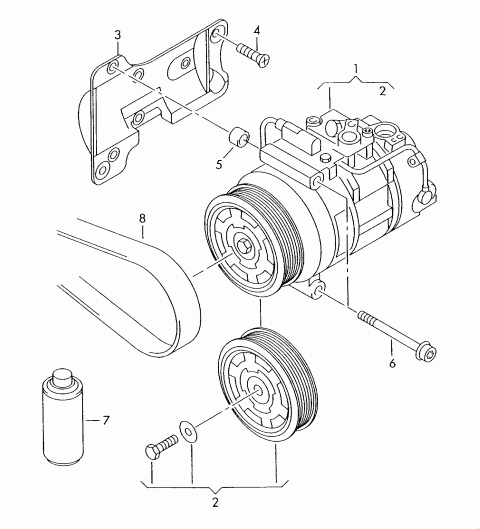 3
4
1
2
5
8
6
7
2