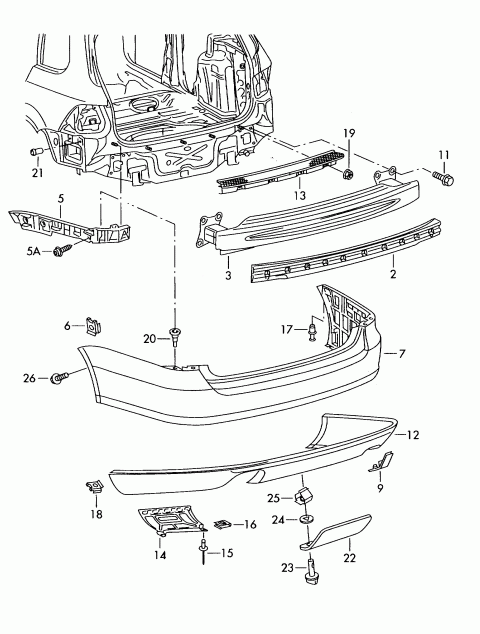 19
11
21
13
5
5A
3
2
6
17
20
7
26
12
9
25
18
24
16
14
15
22
23