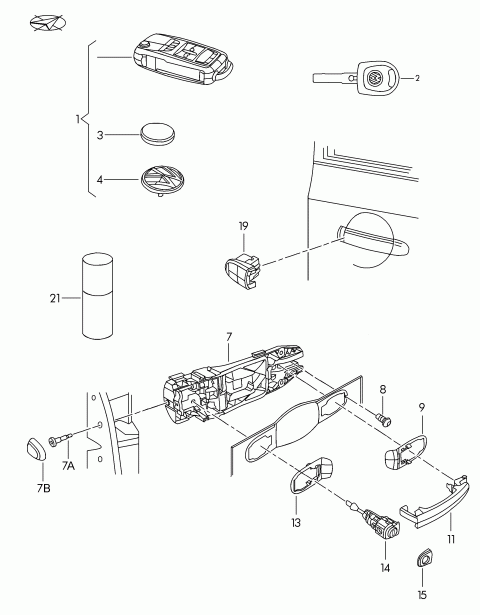 1
2
3
4
19
21
7
8
9
7A
7B
13
11
14
15