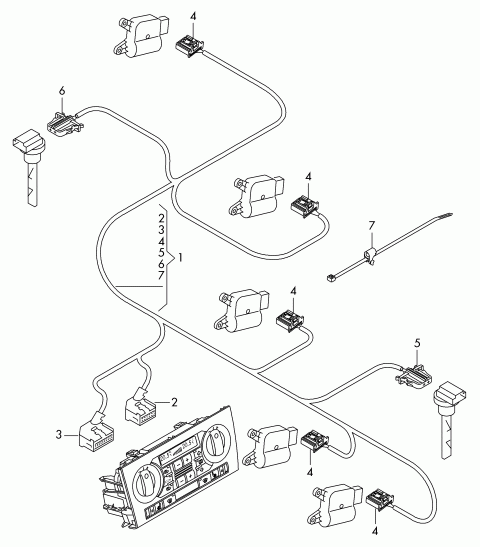 4
6
4
7
2
3
4
5
6
7
1
4
5
2
3
4
4