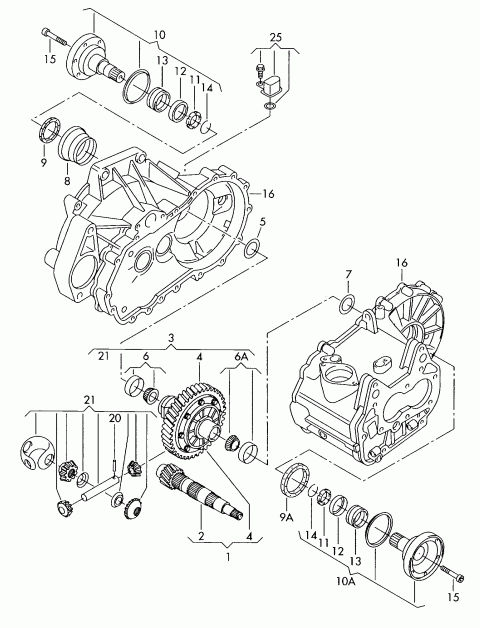 10
15
13
12
11
14
25
9
8
16
5
7
16
3
21
6
4
6A
21
20
2
4
1
9A
14
11
12
13
10A
15