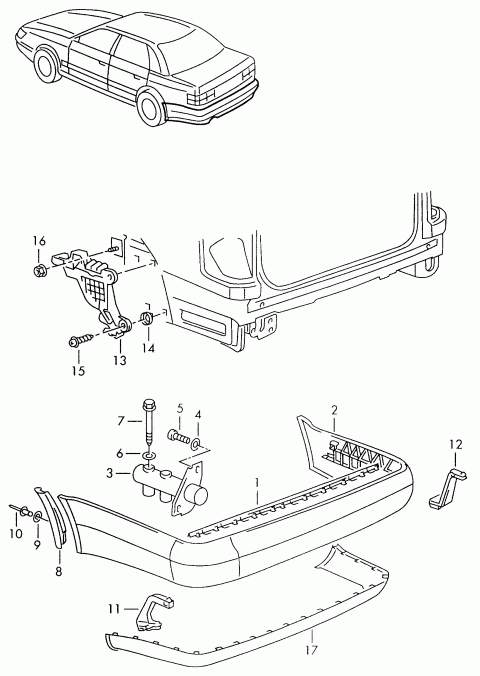 16
15
13
14
7
5
4
6
3
2
12
1
10
9
8
11
17