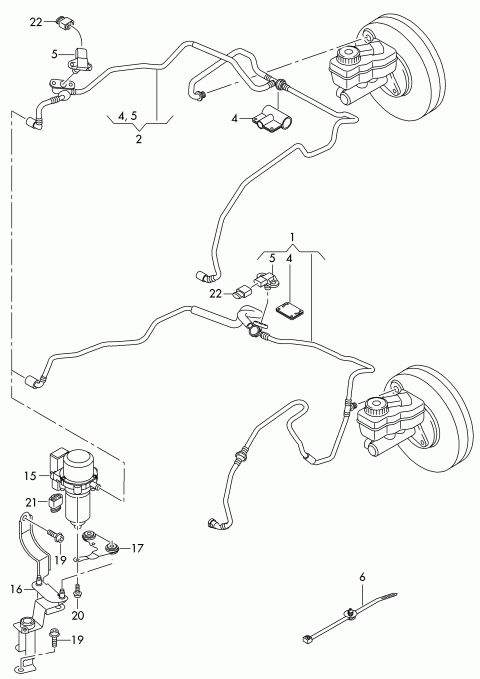 22
5
4, 5
2
4
1
5
4
22
15
21
19
17
16
20
19
6