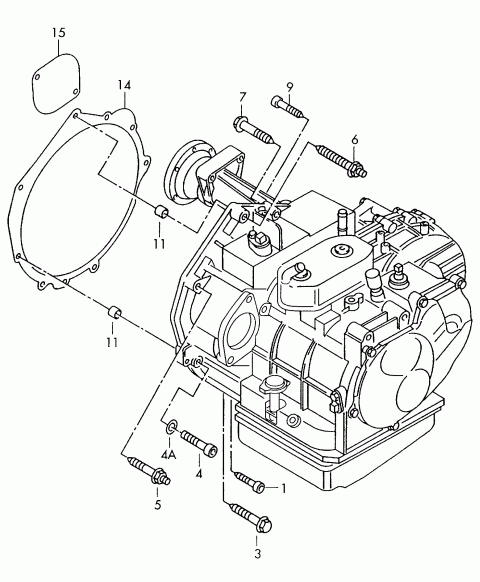 15
14
7
9
6
11
11
4A
4
5
1
3