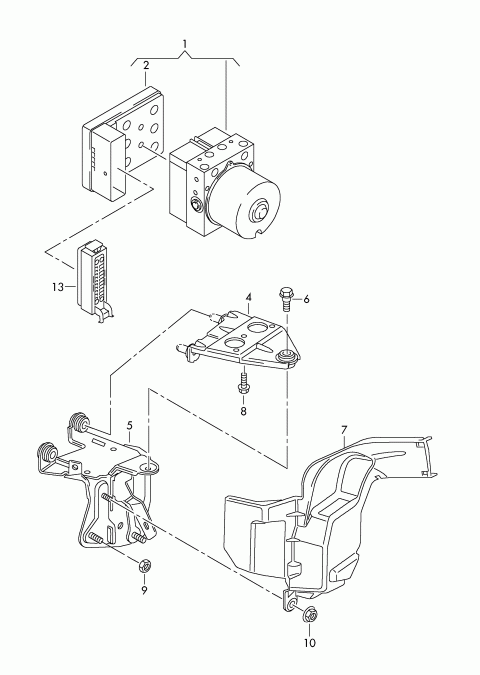 1
2
13
4
6
8
5
7
9
10