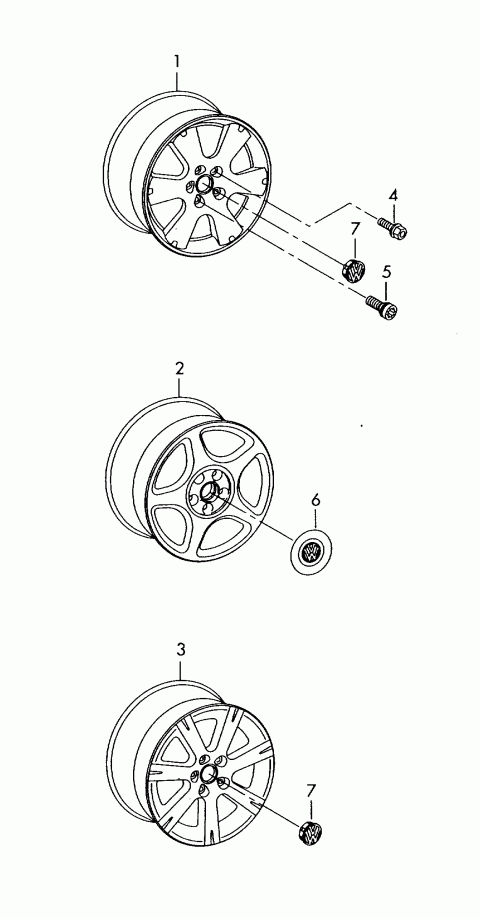 1
4
7
5
2
6
3
7