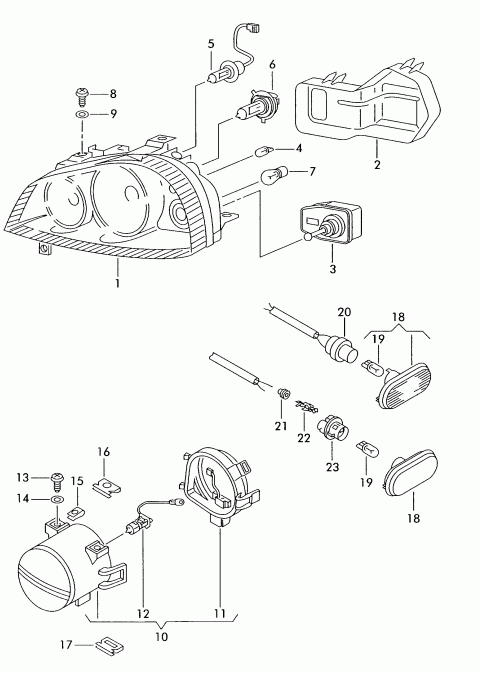 5
6
8
9
4
7
2
3
1
20
18
19
21
22
23
19
18
16
13
15
14
12
11
10
17