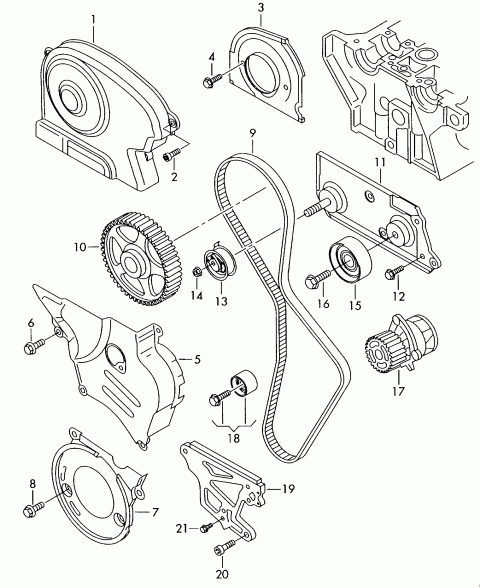 1
3
4
2
9
11
10
14
13
16
15
12
6
5
17
18
8
7
19
21
20