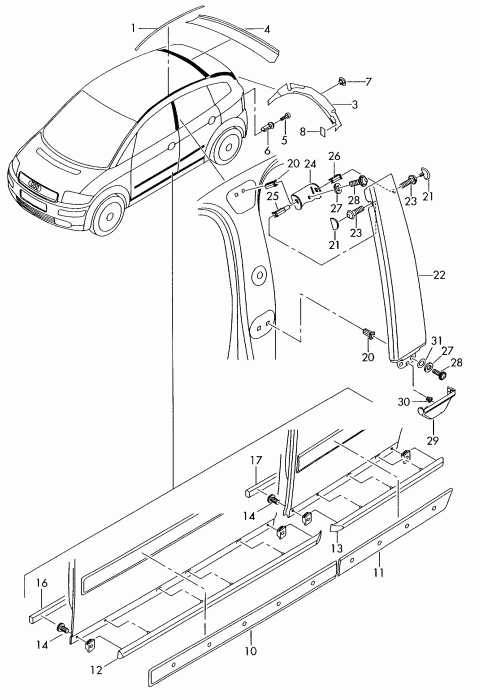 1
4
7
3
8
5
6
20
24
26
25
27
28
23
21
21
23
22
20
31
27
28
30
29
17
14
13
11
16
14
12
10