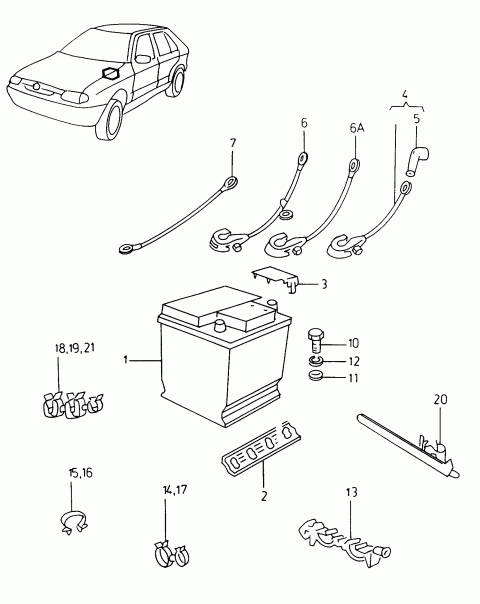 4
5
6
6A
7
3
10
12
11
18,19,21
1
20
2
15,16
14,17
13