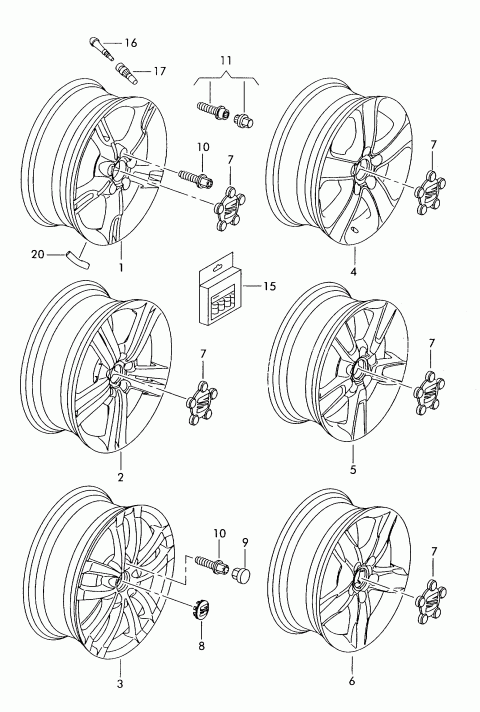 16
17
11
10
7
7
20
1
4
15
7
7
2
5
10
9
7
8
3
6