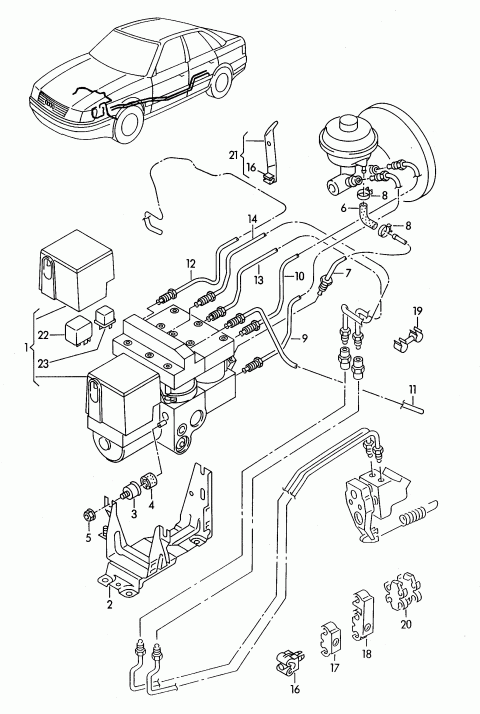 21
16
8
6
8
14
12
13
10
7
19
22
1
23
9
11
3
4
5
2
20
18
17
16