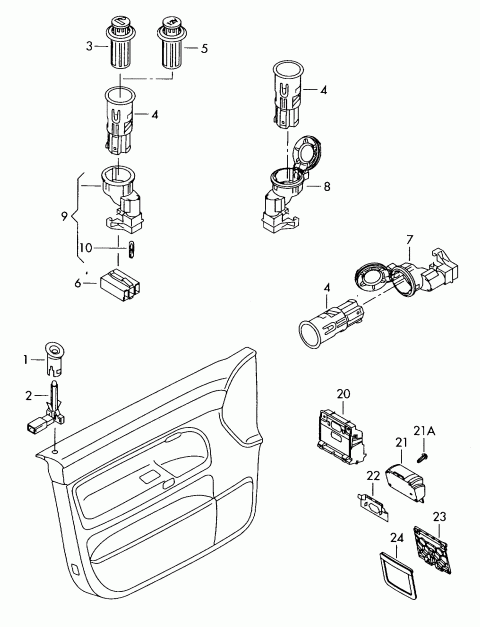 3
5
4
4
8
9
10
6
7
4
1
2
20
21A
21
22
23
24