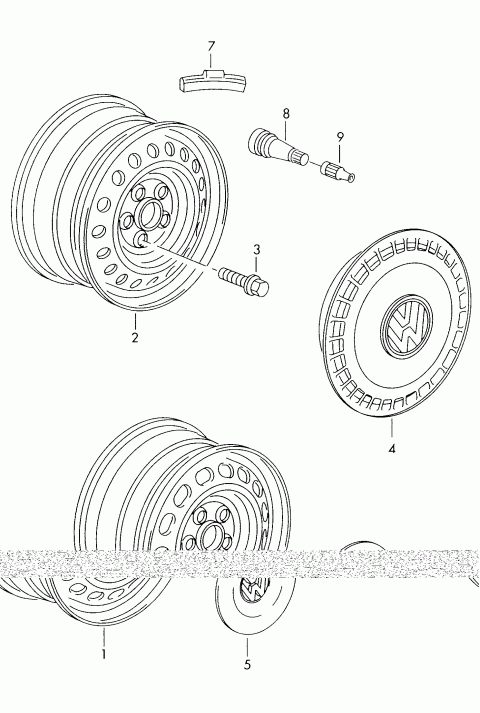 7
8
9
3
2
4
1
5