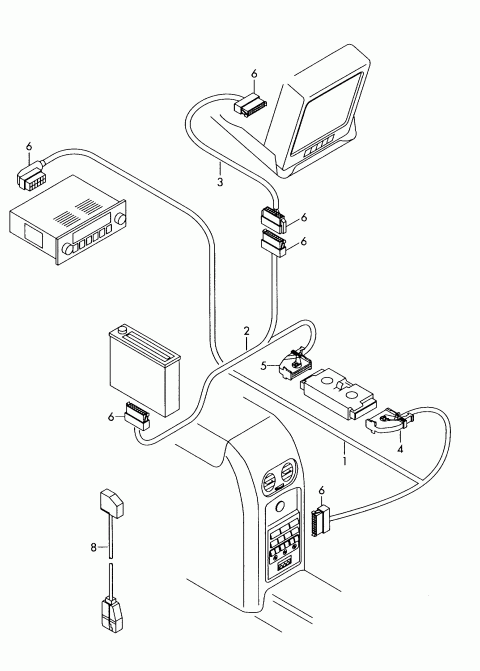 6
6
3
6
6
2
5
6
4
1
6
8