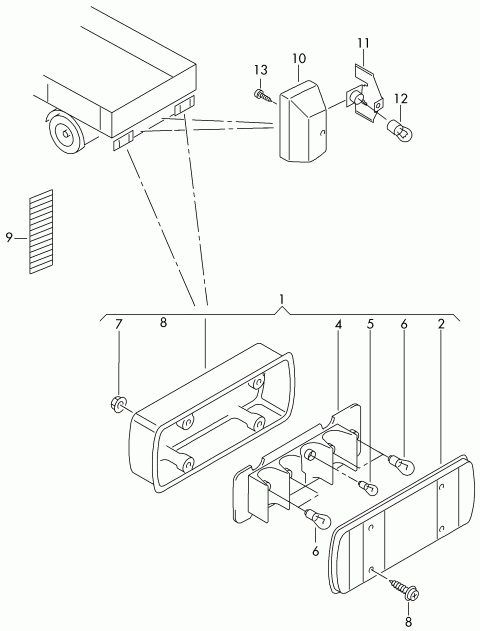 13
10
11
12
9
1
7
8
4
5
6
2
6
8