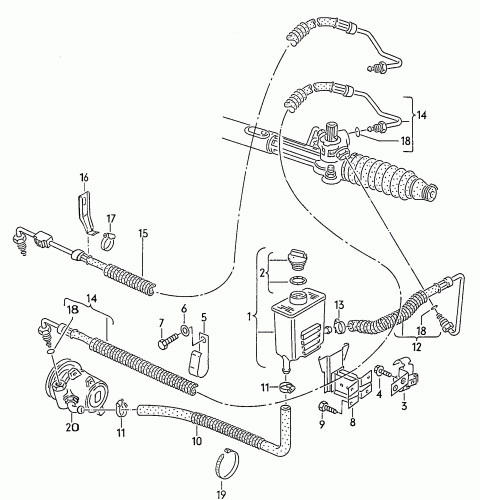 14
18
16
17
15
2
1
13
18
12
14
18
6
7
5
11
4
3
9
8
20
11
10
19