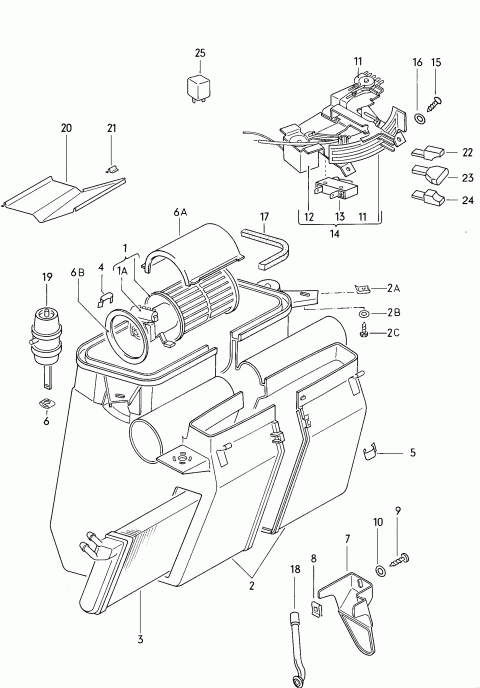 25

11

16

15

20

21

22

23

24

12

13

11

14

6A

17

1

4

1A

6B

19

2A

2B

2C

6

5

10

9

7

8

18

2

3