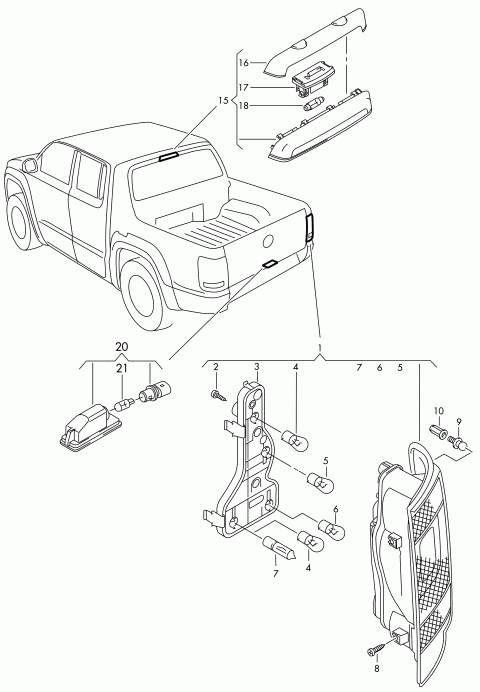 16
17
18
15
20
21
1
2
3
4
7
6
5
10
9
5
6
4
7
8